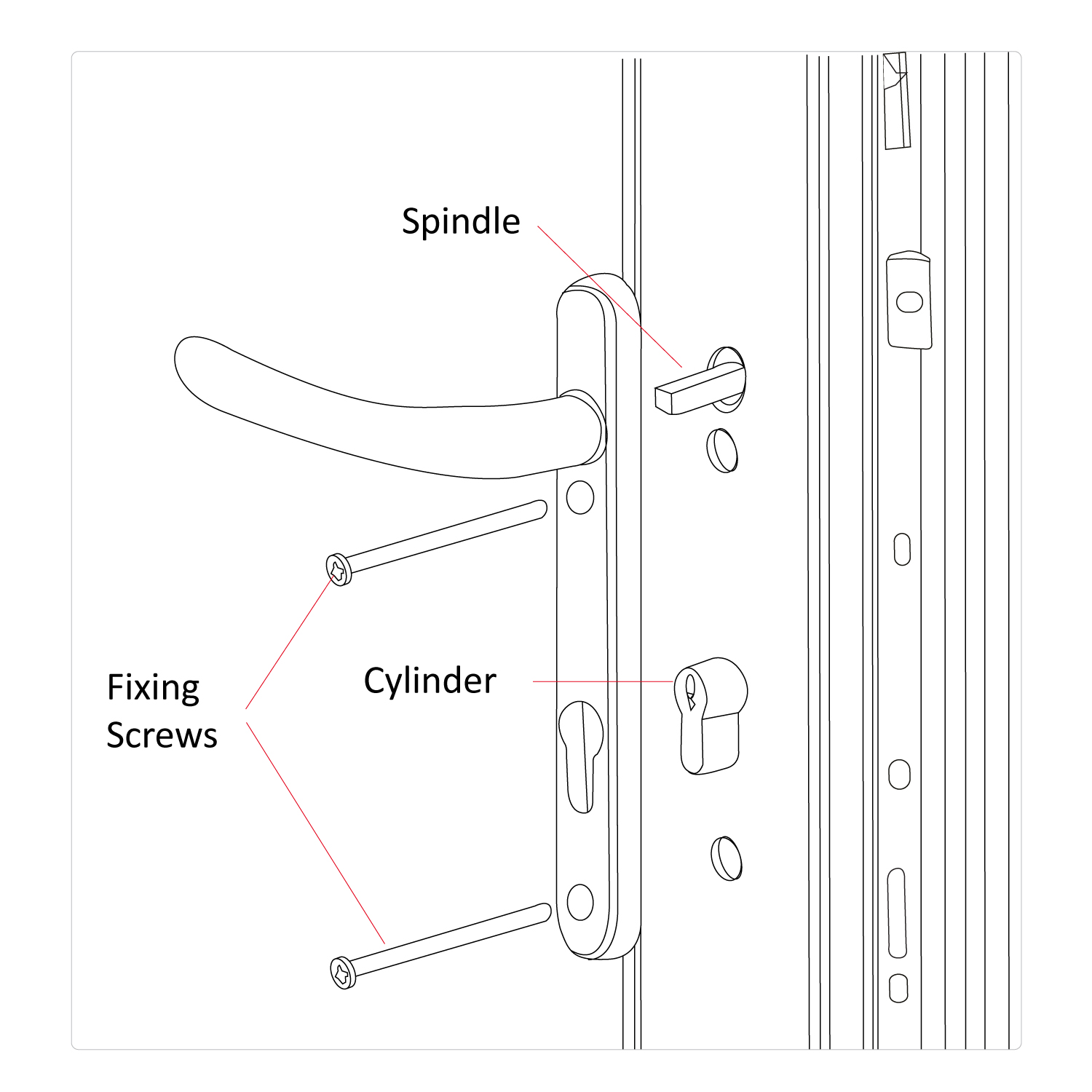 Spindle

Fixing Screws

Cylinder